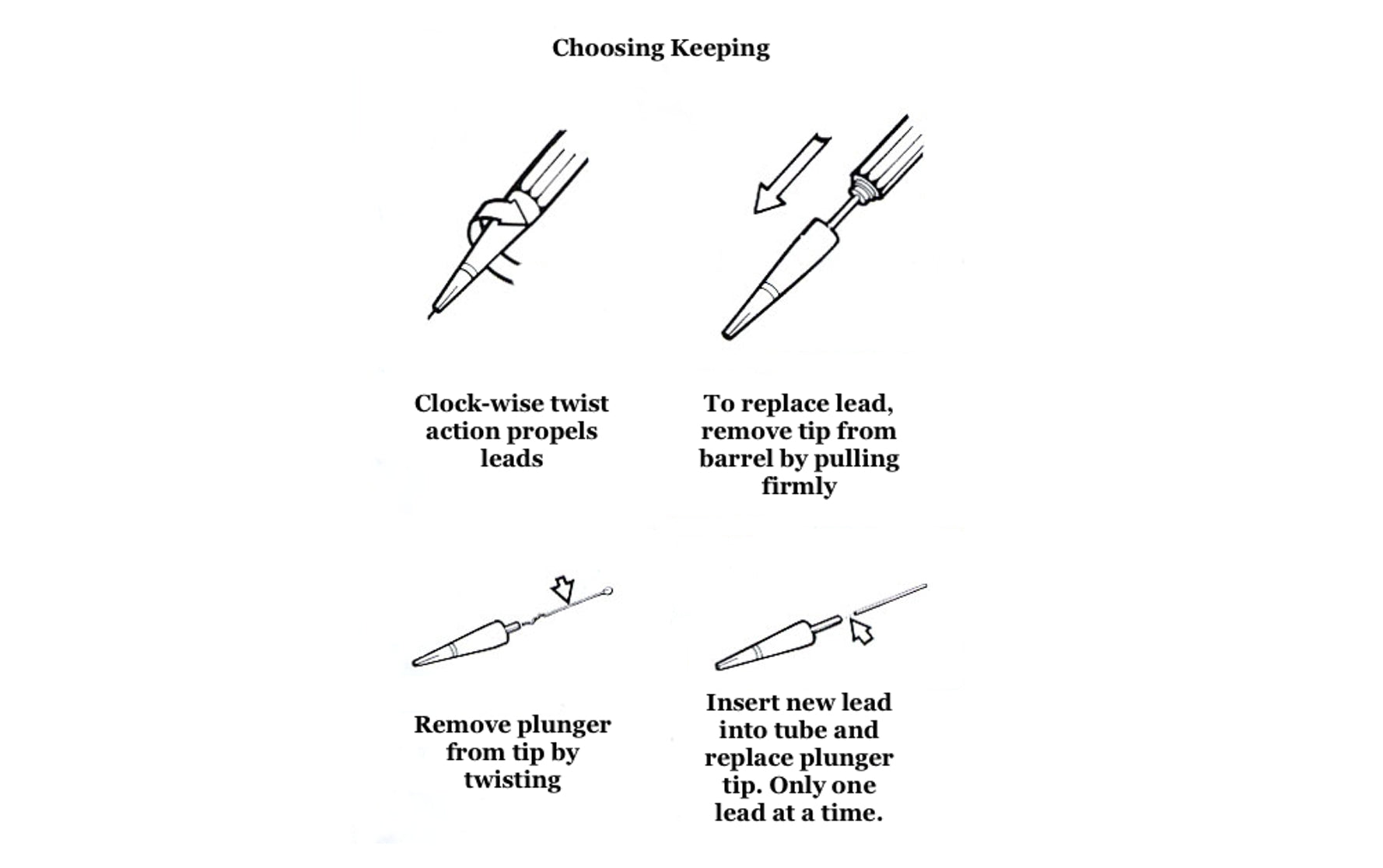 Choosing Keeping

Clock-wise twist action propels leads

To replace lead, remove tip from barrel by pulling firmly

Remove plunger from tip by twisting

Insert new lead into tube and replace plunger tip. Only one lead at a time.